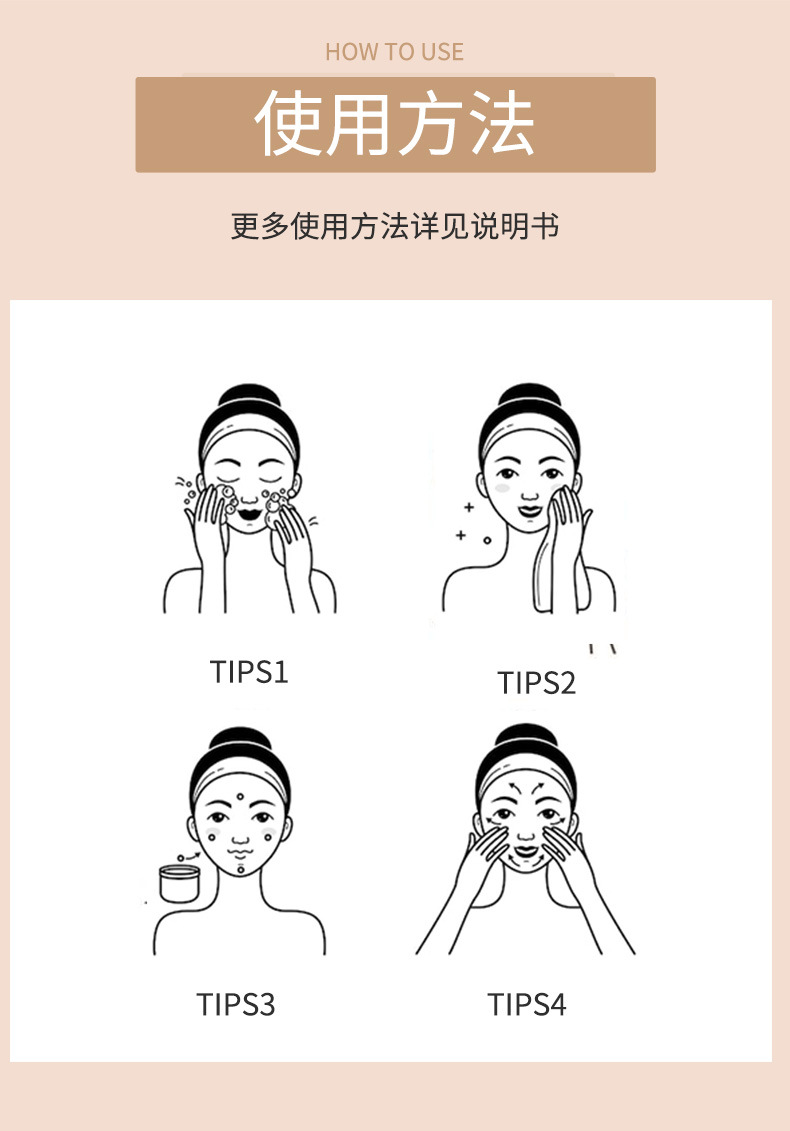 HOW TO USE

使用方法

更多使用方法详见说明书

TIPS1

TIPS2

TIPS3

TIPS4