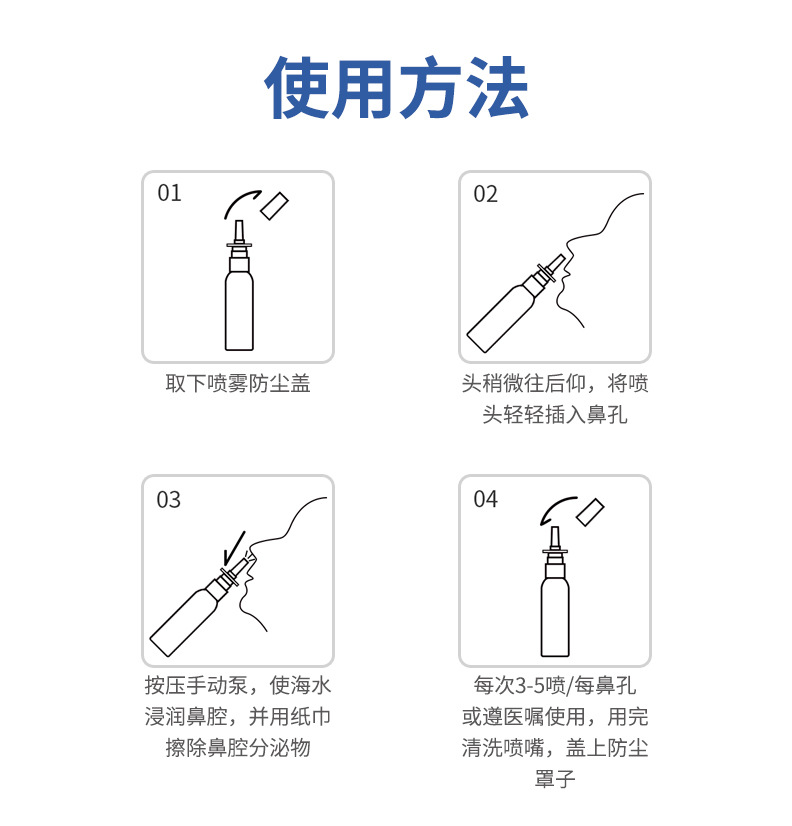 使用方法

01

取下喷雾防尘盖

02

头稍微往后仰，将喷头轻轻插入鼻孔

03

按压手动泵，使海水浸润鼻腔，并用纸巾擦除鼻腔分泌物

04

每次3-5喷/每鼻孔或遵医嘱使用，用完清洗喷嘴，盖上防尘罩子