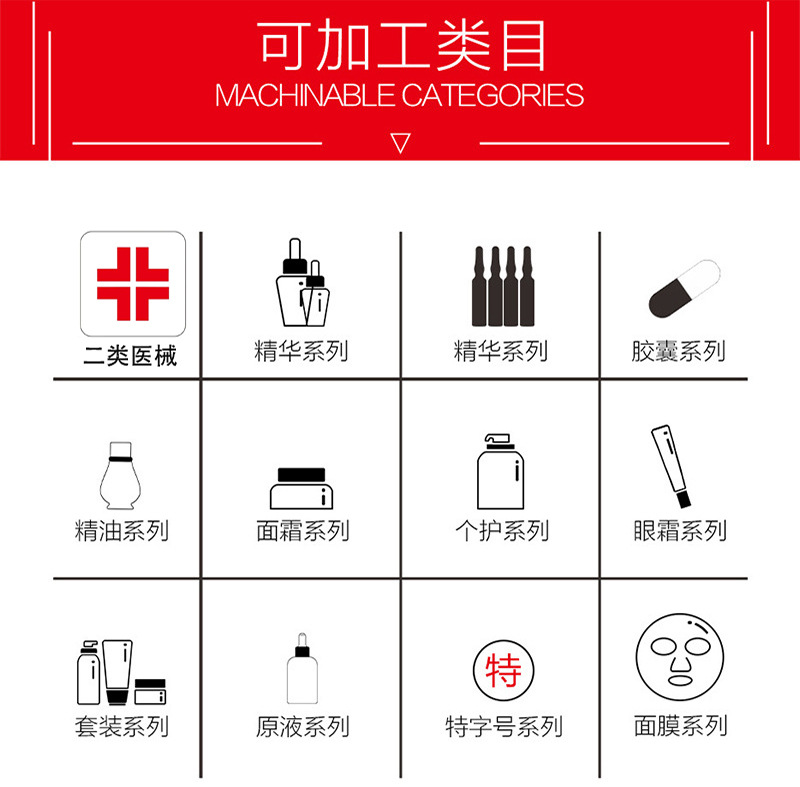 可加工类目
MACHINABLE CATEGORIES

二类医械
精华系列
精华系列
胶囊系列

精油系列
面霜系列
个护系列
眼霜系列

套装系列
原液系列
特
特字号系列
面膜系列